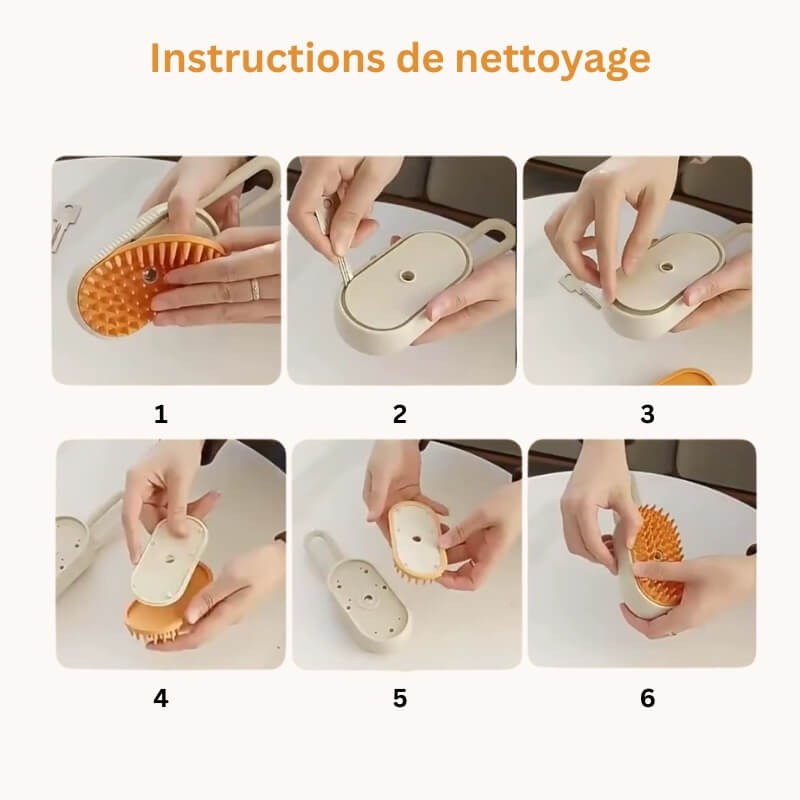 Instructions de nettoyage

1

2

3

4

5

6