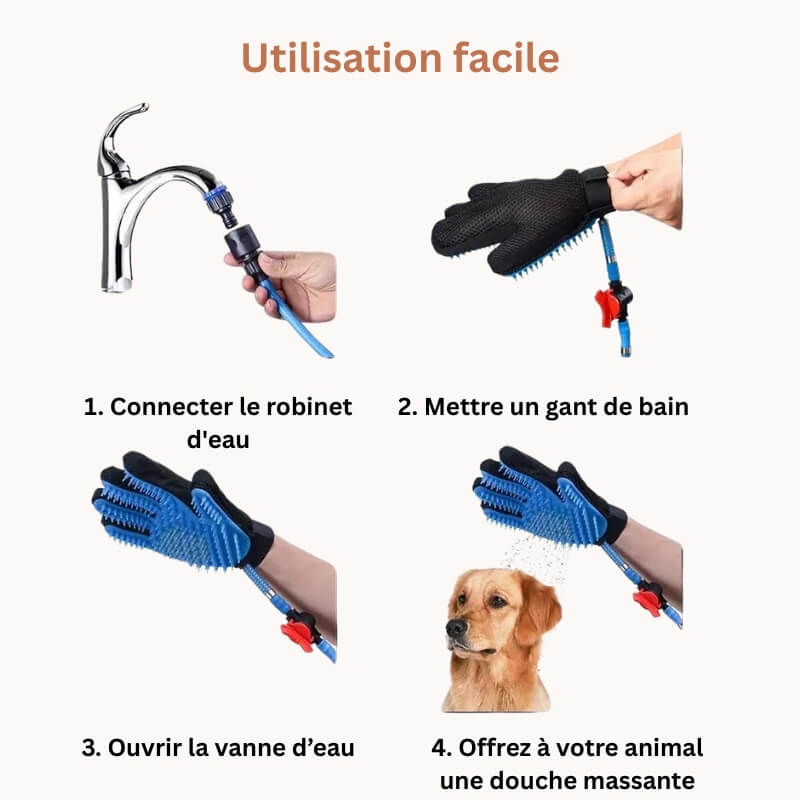 Utilisation facile

1. Connecter le robinet d'eau

2. Mettre un gant de bain

3. Ouvrir la vanne d’eau

4. Offrez à votre animal une douche massante